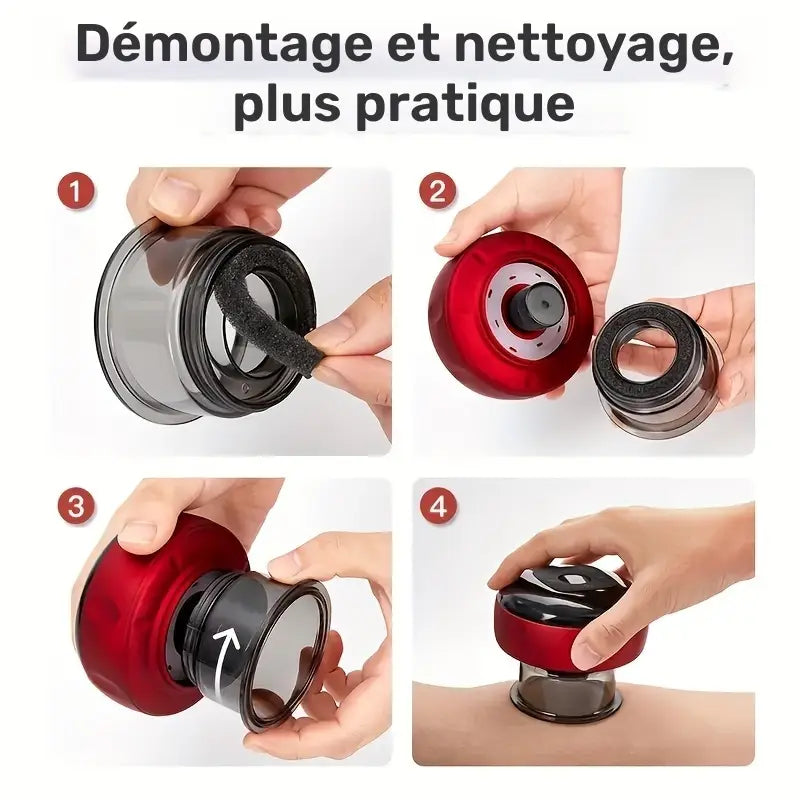 Démontage et nettoyage, plus pratique

1

2

3

4