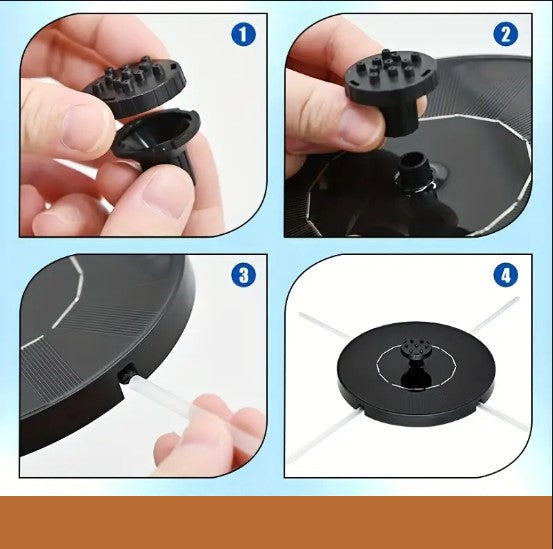 1

2

3

4