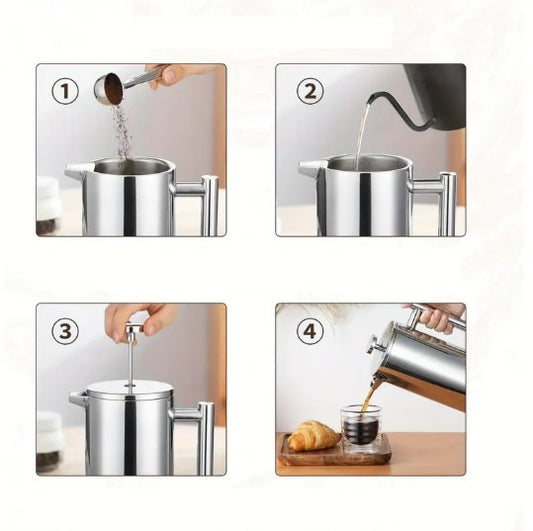 1

2

3

4