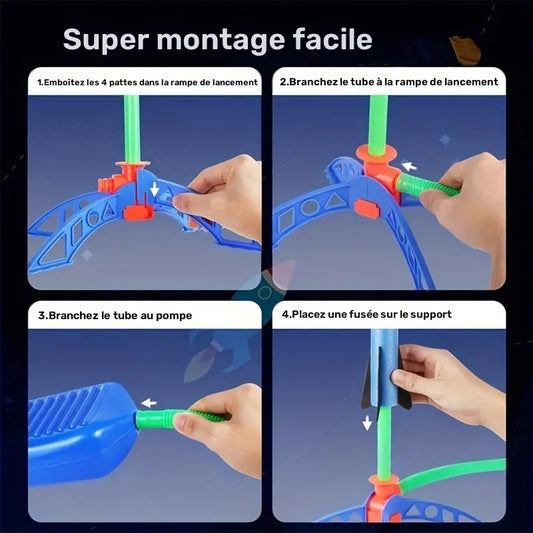 Super montage facile

1.Emboîtez les 4 pattes dans la rampe de lancement

2.Branchez le tube à la rampe de lancement

3.Branchez le tube au pompe

4.Placez une fusée sur le support