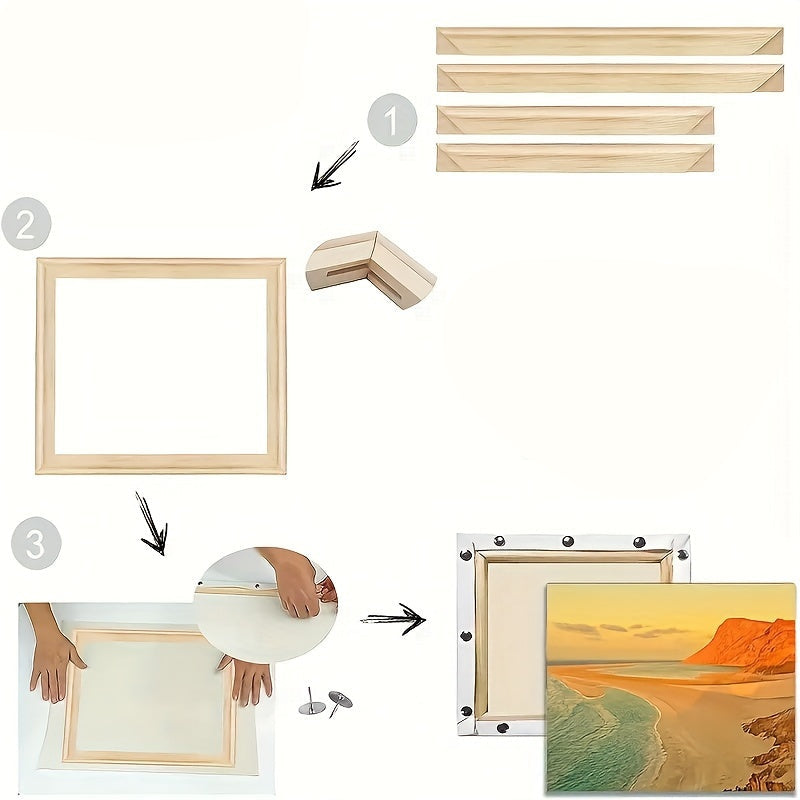 1

2

3