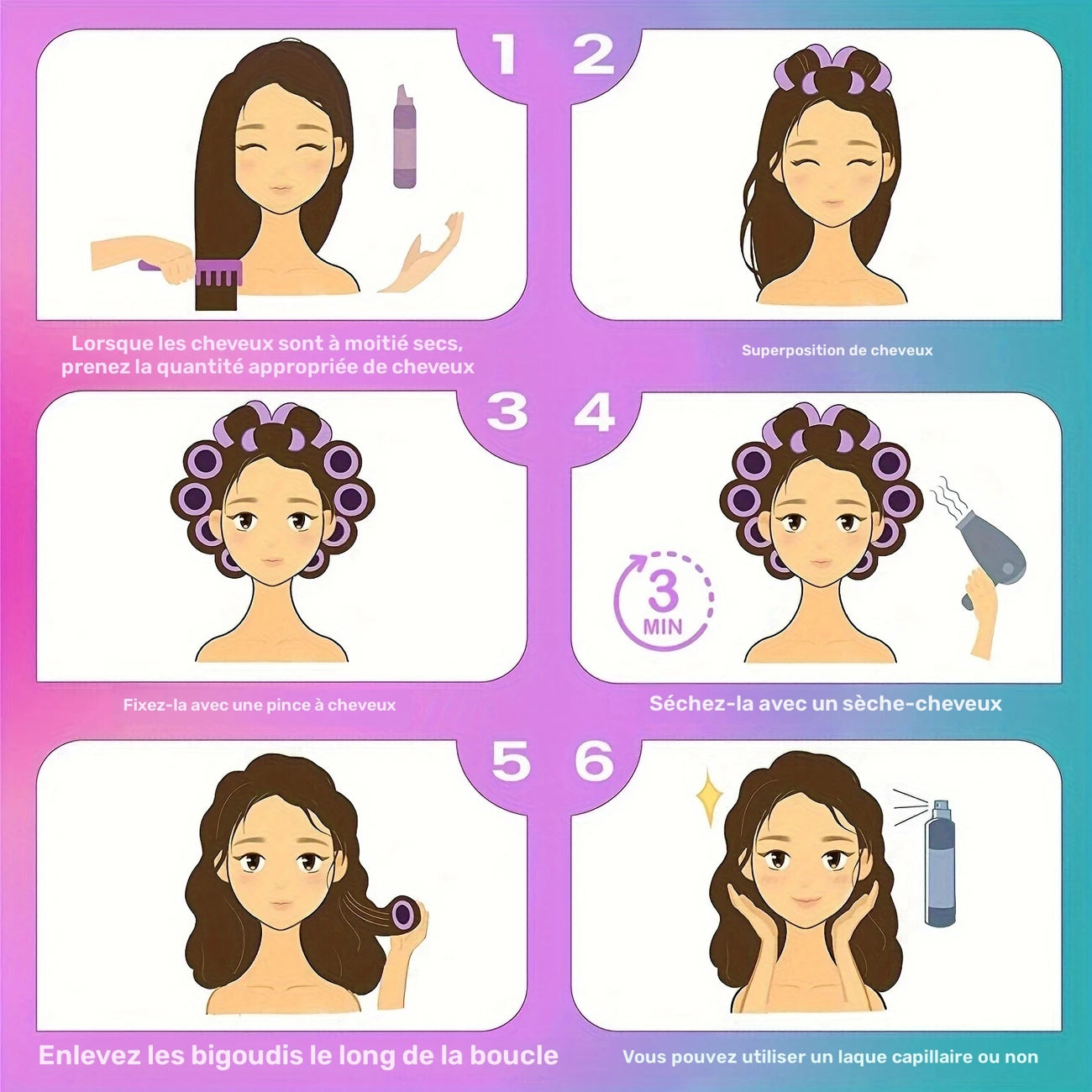 1

Lorsque les cheveux sont à moitié secs, prenez la quantité appropriée de cheveux

2

Superposition de cheveux

3

Fixez-la avec une pince à cheveux

4

3 MIN

Séchez-la avec un sèche-cheveux

5

Enlevez les bigoudis le long de la boucle

6

Vous pouvez utiliser un laque capillaire ou non