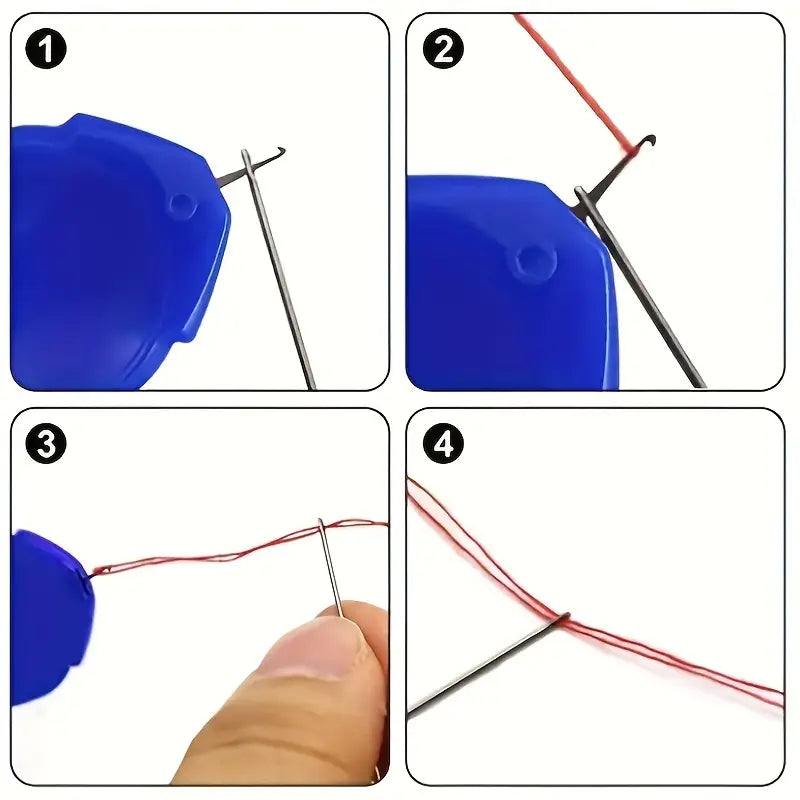 1

2

3

4