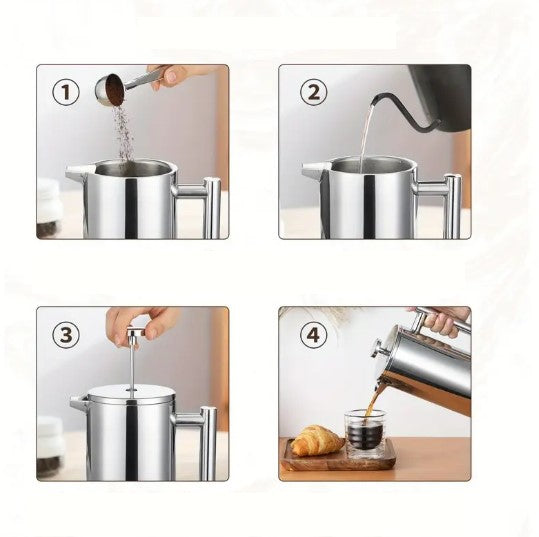 1

2

3

4