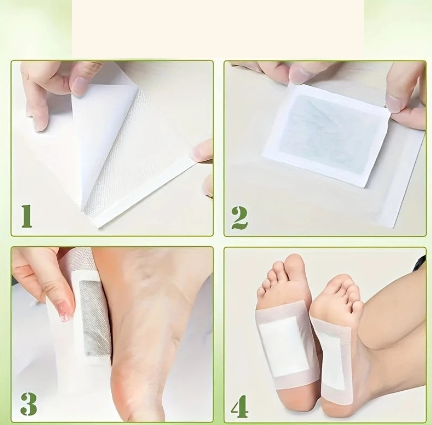 1

2

3

4