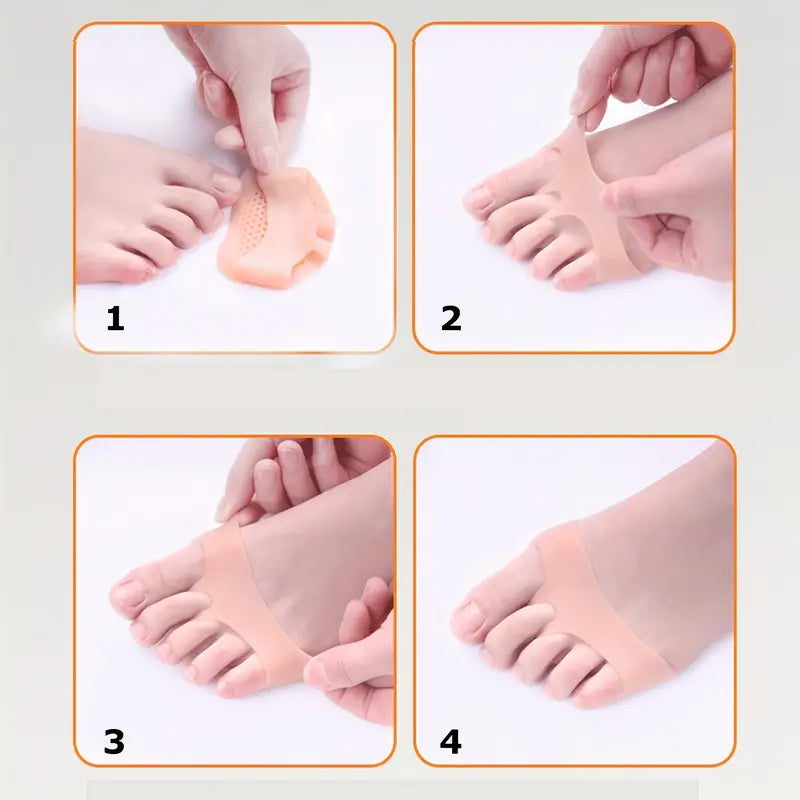 1

2

3

4