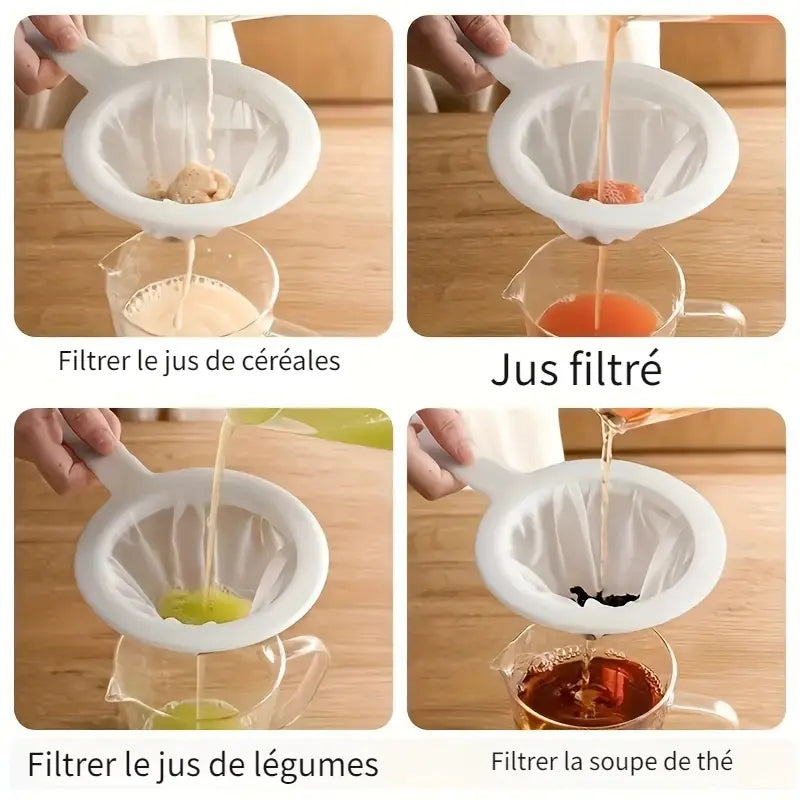 Filtrer le jus de céréales

Jus filtré

Filtrer le jus de légumes

Filtrer la soupe de thé