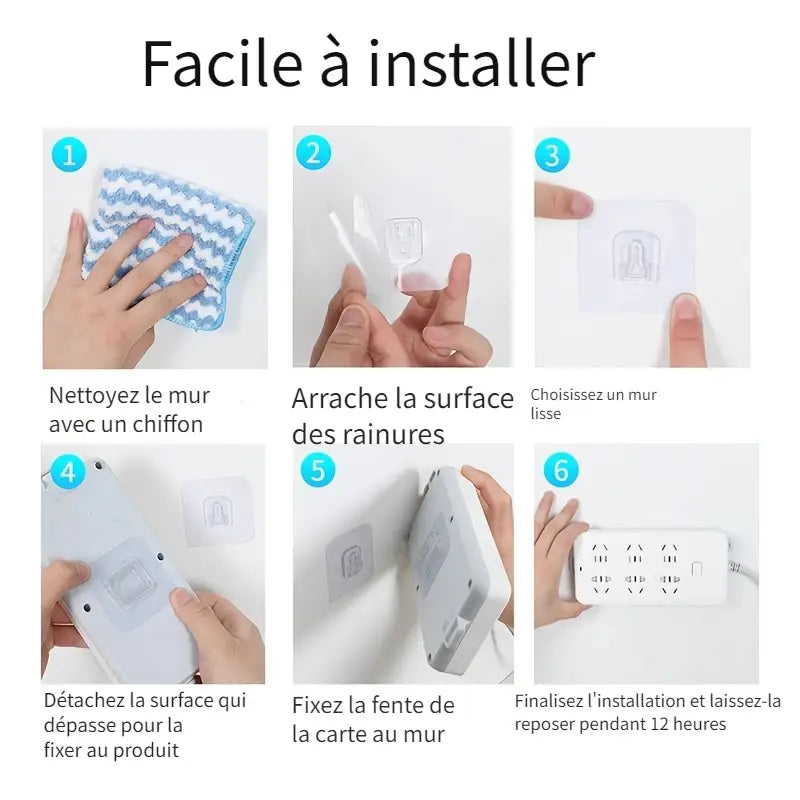 Facile à installer

1

Nettoyez le mur avec un chiffon

2

Arrache la surface des rainures

3

Choisissez un mur lisse

4

Détachez la surface qui dépasse pour la fixer au produit

5

Fixez la fente de la carte au mur

6

Finalisez l'installation et laissez-la reposer pendant 12 heures