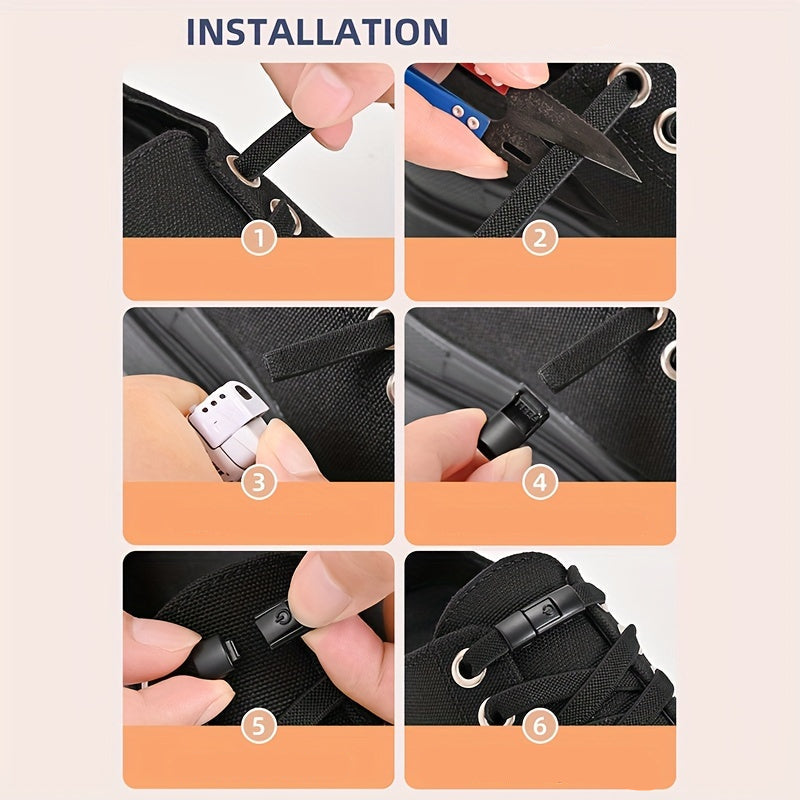 INSTALLATION

1

2

3

4

5

6