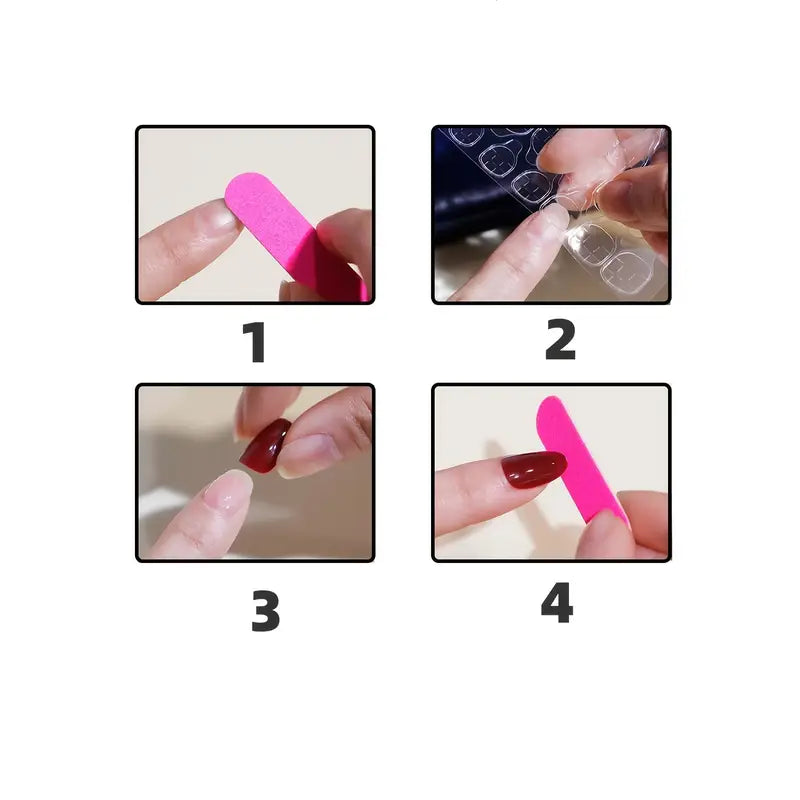 1

2

3

4