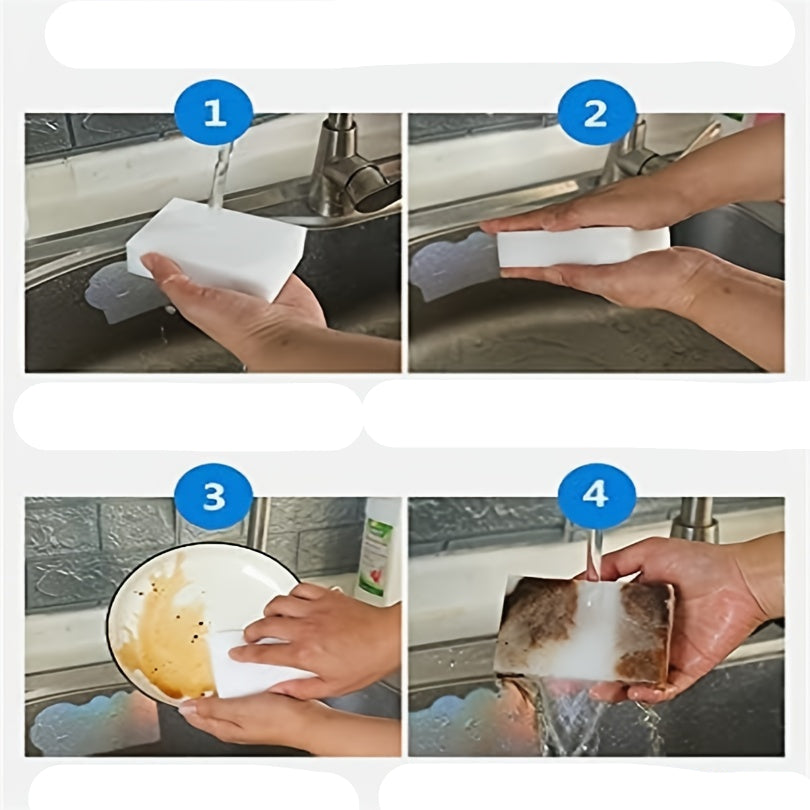 1

2

3

4