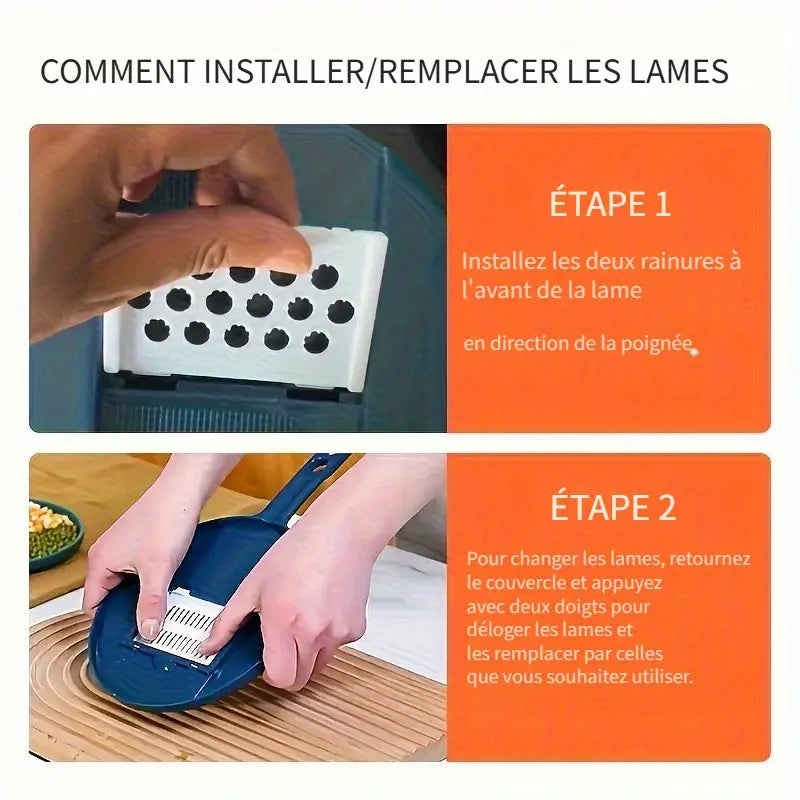 COMMENT INSTALLER/REMPLACER LES LAMES

ÉTAPE 1

Installez les deux rainures à l'avant de la lame

en direction de la poignée.

ÉTAPE 2

Pour changer les lames, retournez le couvercle et appuyez avec deux doigts pour déloger les lames et les remplacer par celles que vous souhaitez utiliser.