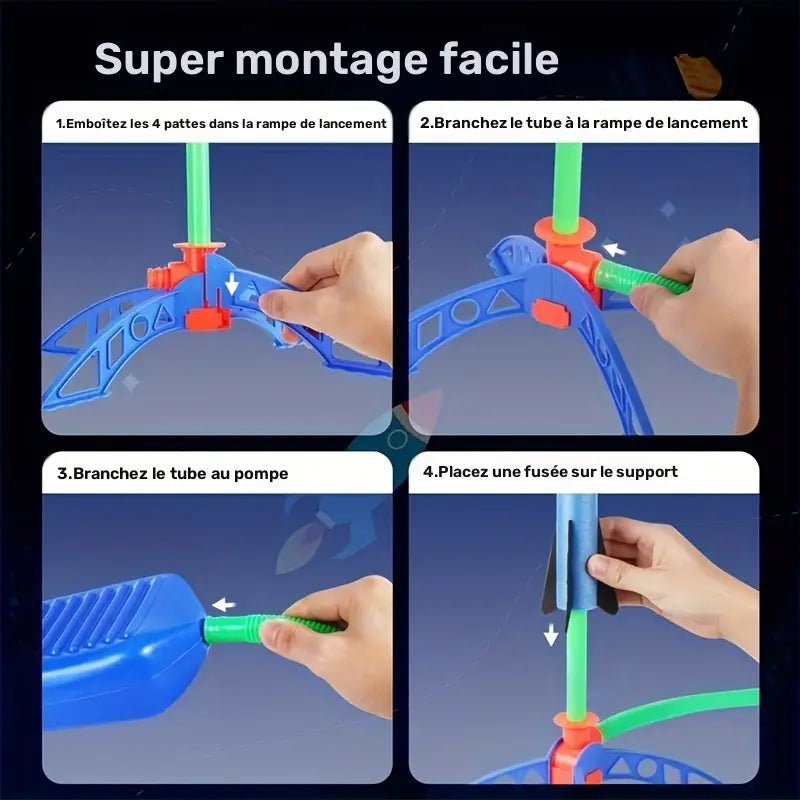 Super montage facile

1.Emboîtez les 4 pattes dans la rampe de lancement

2.Branchez le tube à la rampe de lancement

3.Branchez le tube au pompe

4.Placez une fusée sur le support