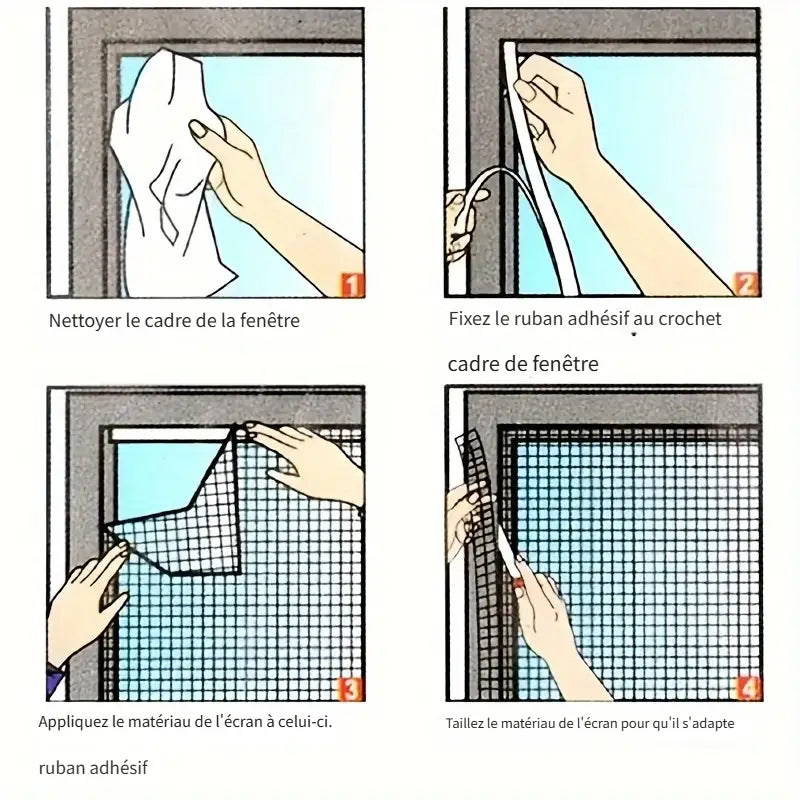 1

Nettoyer le cadre de la fenêtre

2

Fixez le ruban adhésif au crochet

cadre de fenêtre

3

Appliquez le matériau de l'écran à celui-ci.

ruban adhésif

4

Taillez le matériau de l'écran pour qu'il s'adapte